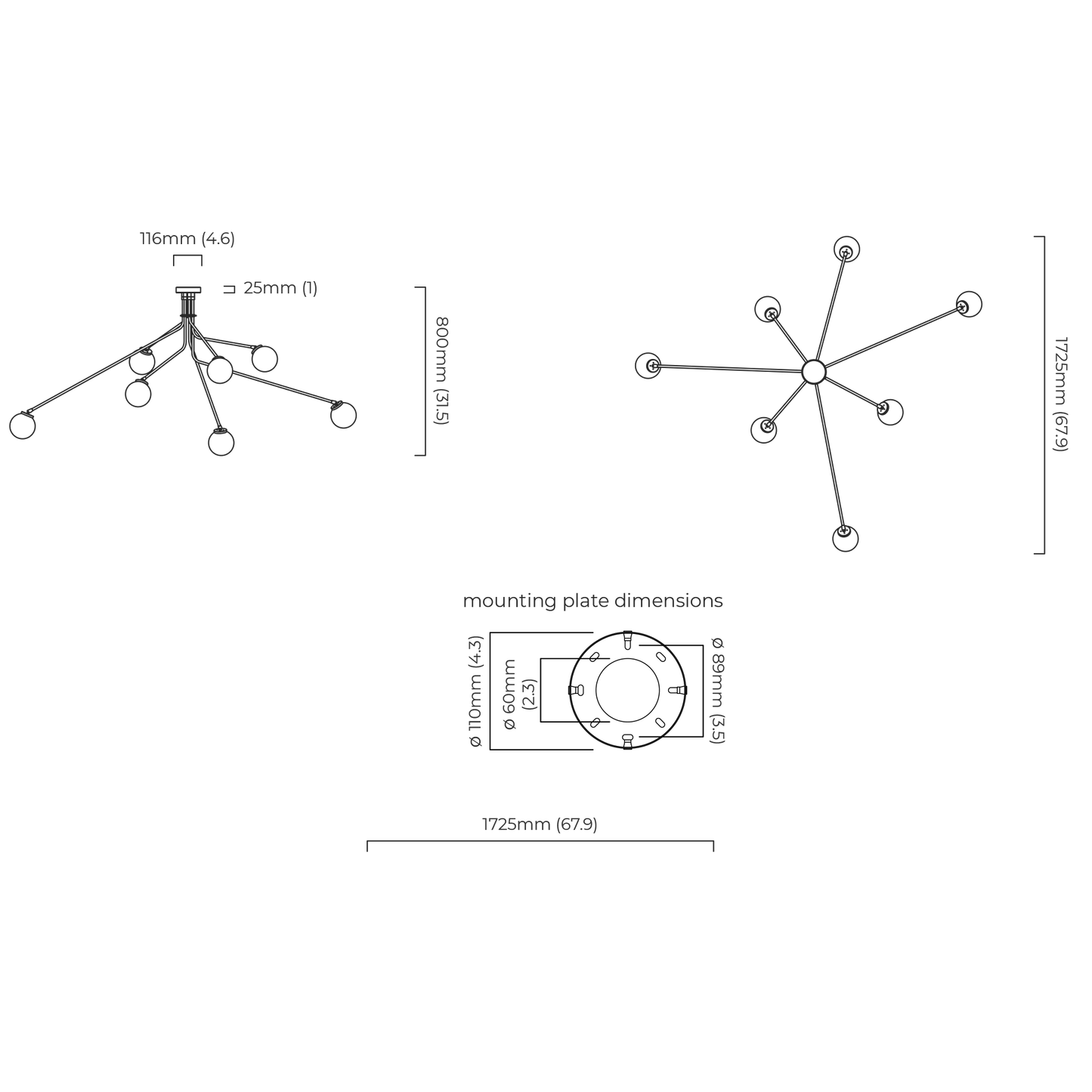 116mm (4.6)

25mm (1)

800mm (31.5)

1725mm (67.9)

mounting plate dimensions

ø 110mm (4.3)

ø 60mm (2.3)

ø 89mm (3.5)

1725mm (67.9)