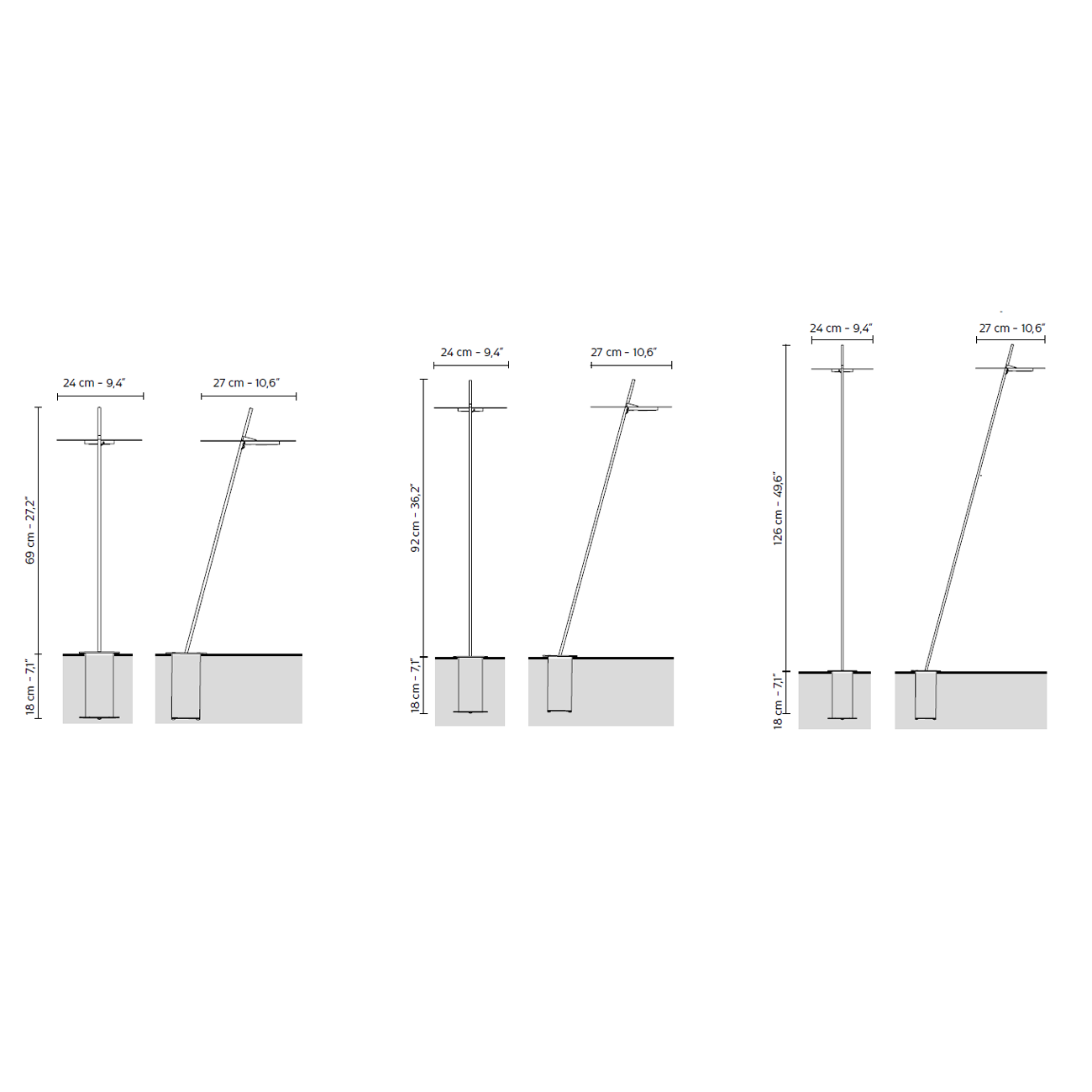 24 cm - 9,4"

27 cm - 10,6"

69 cm - 27,2"

18 cm - 7,1"

24 cm - 9,4"

27 cm - 10,6"

92 cm - 36,2"

18 cm - 7,1"

24 cm - 9,4"

27 cm - 10,6"

126 cm - 49,6"

18 cm - 7,1"